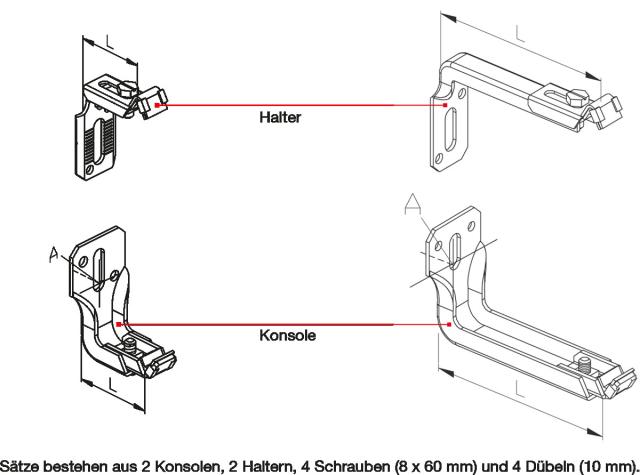 L

L

Halter

A

A

Konsole

L

L

Sätze bestehen aus 2 Konsolen, 2 Haltern, 4 Schrauben (8 x 60 mm) und 4 Dübeln (10 mm).